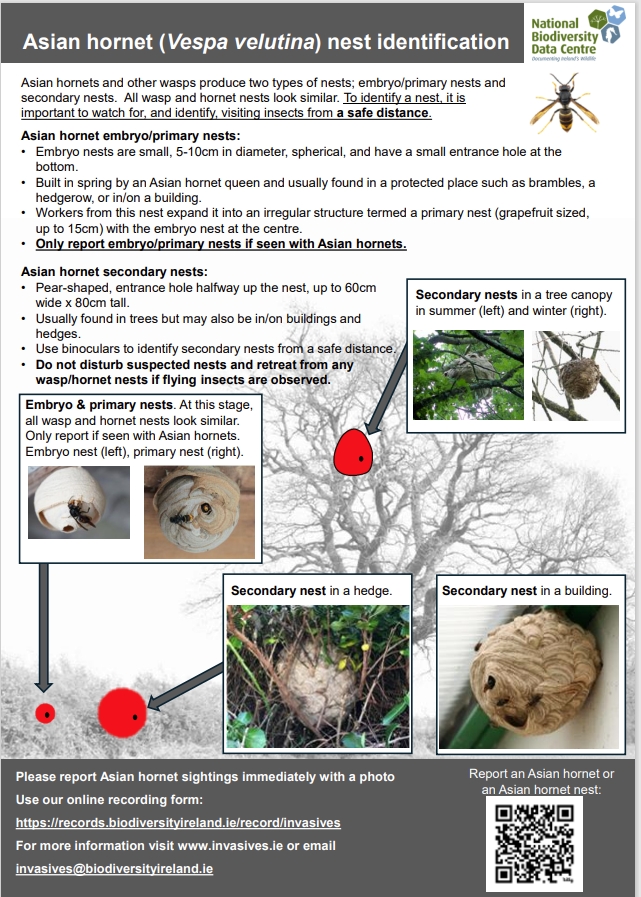 Asian hornet (Vespa velutina) nest identification

National Biodiversity Data Centre
Documenting Ireland's Wildlife

Asian hornets and other wasps produce two types of nests; embryo/primary nests and secondary nests. All wasp and hornet nests look similar. To identify a nest, it is important to watch for, and identify, visiting insects from a safe distance.

Asian hornet embryo/primary nests:
• Embryo nests are small, 5-10cm in diameter, spherical, and have a small entrance hole at the bottom.
• Built in spring by an Asian hornet queen and usually found in a protected place such as brambles, a hedgerow, or in/on a building.
• Workers from this nest expand it into an irregular structure termed a primary nest (grapefruit sized, up to 15cm) with the embryo nest at the centre.
• Only report embryo/primary nests if seen with Asian hornets.

Asian hornet secondary nests:
• Pear-shaped, entrance hole halfway up the nest, up to 60cm wide x 80cm tall.
• Usually found in trees but may also be in/on buildings and hedges.
• Use binoculars to identify secondary nests from a safe distance.
• Do not disturb suspected nests and retreat from any wasp/hornet nests if flying insects are observed.

Secondary nests in a tree canopy in summer (left) and winter (right).

Embryo & primary nests. At this stage, all wasp and hornet nests look similar. Only report if seen with Asian hornets. Embryo nest (left), primary nest (right).

Secondary nest in a hedge.

Secondary nest in a building.

Please report Asian hornet sightings immediately with a photo
Use our online recording form:
https://records.biodiversityireland.ie/record/invasives
For more information visit www.invasives.ie or email
invasives@biodiversityireland.ie

Report an Asian hornet or an Asian hornet nest: